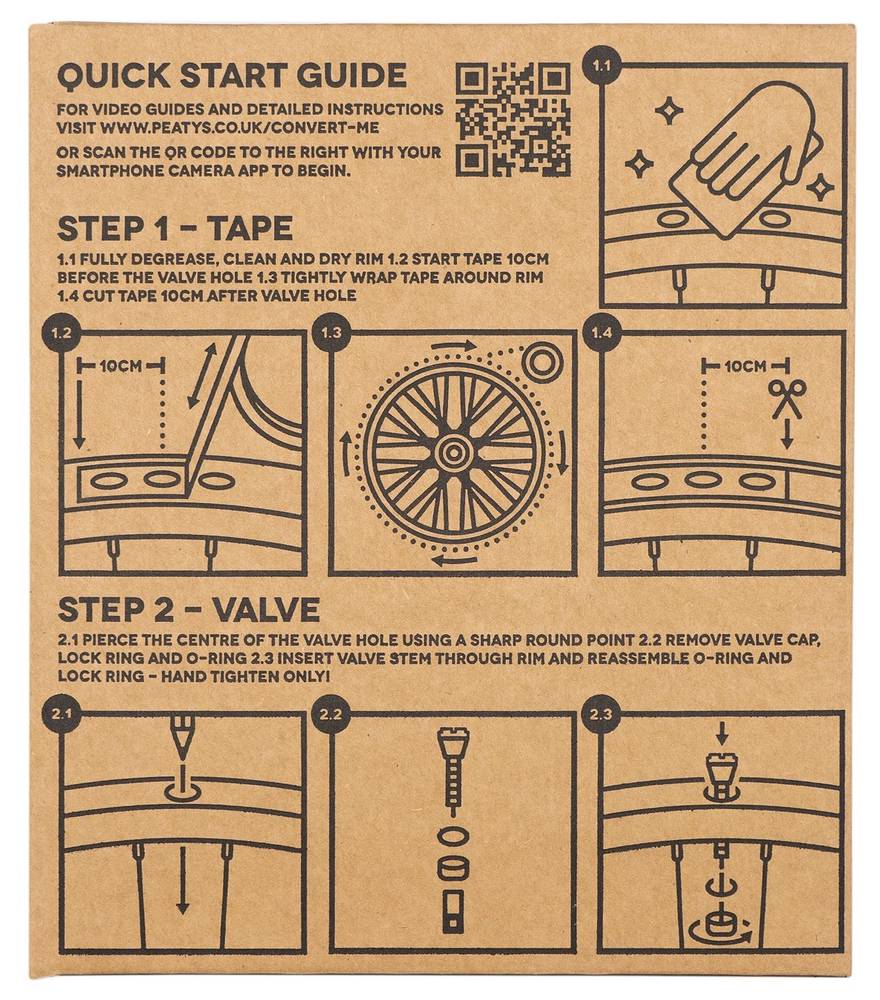 QUICK START GUIDE

FOR VIDEO GUIDES AND DETAILED INSTRUCTIONS VISIT WWW.PEATYS.CO.UK/CONVERT-ME

OR SCAN THE QR CODE TO THE RIGHT WITH YOUR SMARTPHONE CAMERA APP TO BEGIN.

1.1

STEP 1 - TAPE

1.1 FULLY DEGREASE, CLEAN AND DRY RIM 1.2 START TAPE 10CM BEFORE THE VALVE HOLE 1.3 TIGHTLY WRAP TAPE AROUND RIM 1.4 CUT TAPE 10CM AFTER VALVE HOLE

1.2

10CM

1.3

1.4

10CM

STEP 2 - VALVE

2.1 PIERCE THE CENTRE OF THE VALVE HOLE USING A SHARP ROUND POINT 2.2 REMOVE VALVE CAP, LOCK RING AND O-RING 2.3 INSERT VALVE STEM THROUGH RIM AND REASSEMBLE O-RING AND LOCK RING - HAND TIGHTEN ONLY!

2.1

2.2

2.3